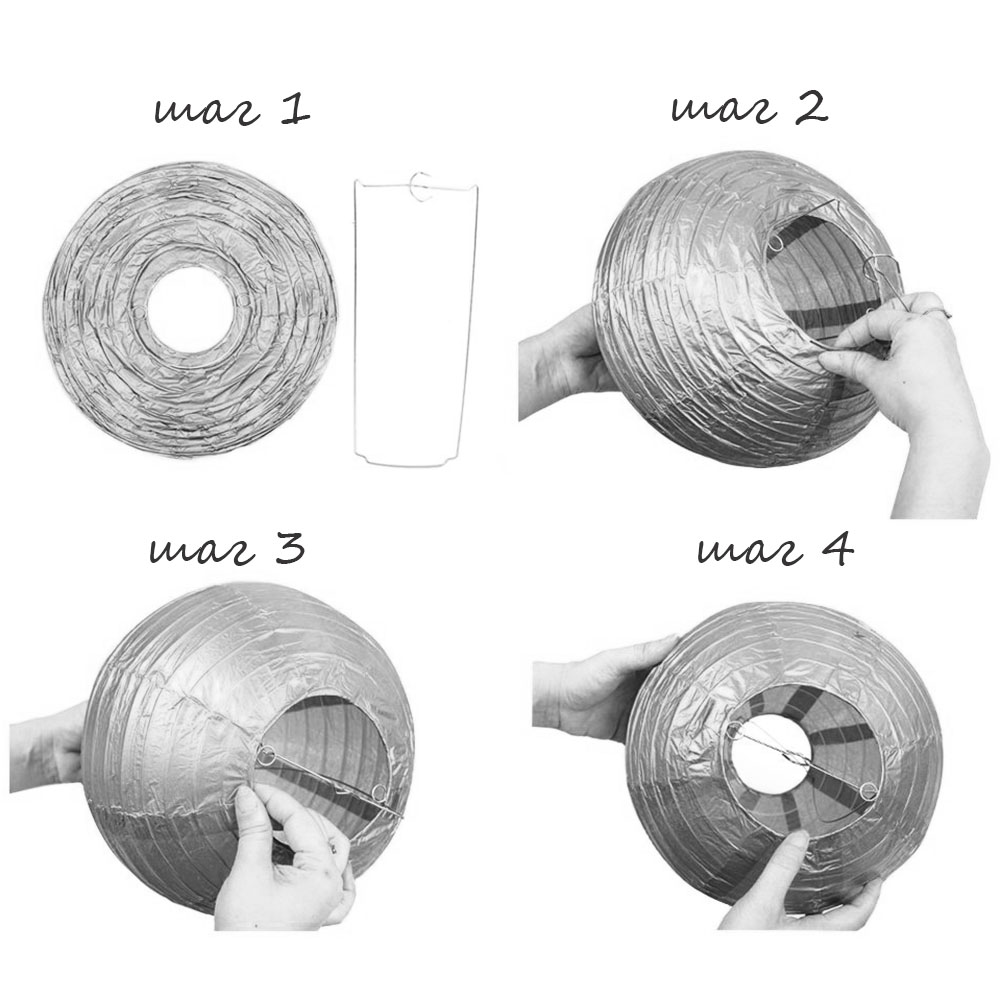 шаг 1

шаг 2

шаг 3

шаг 4